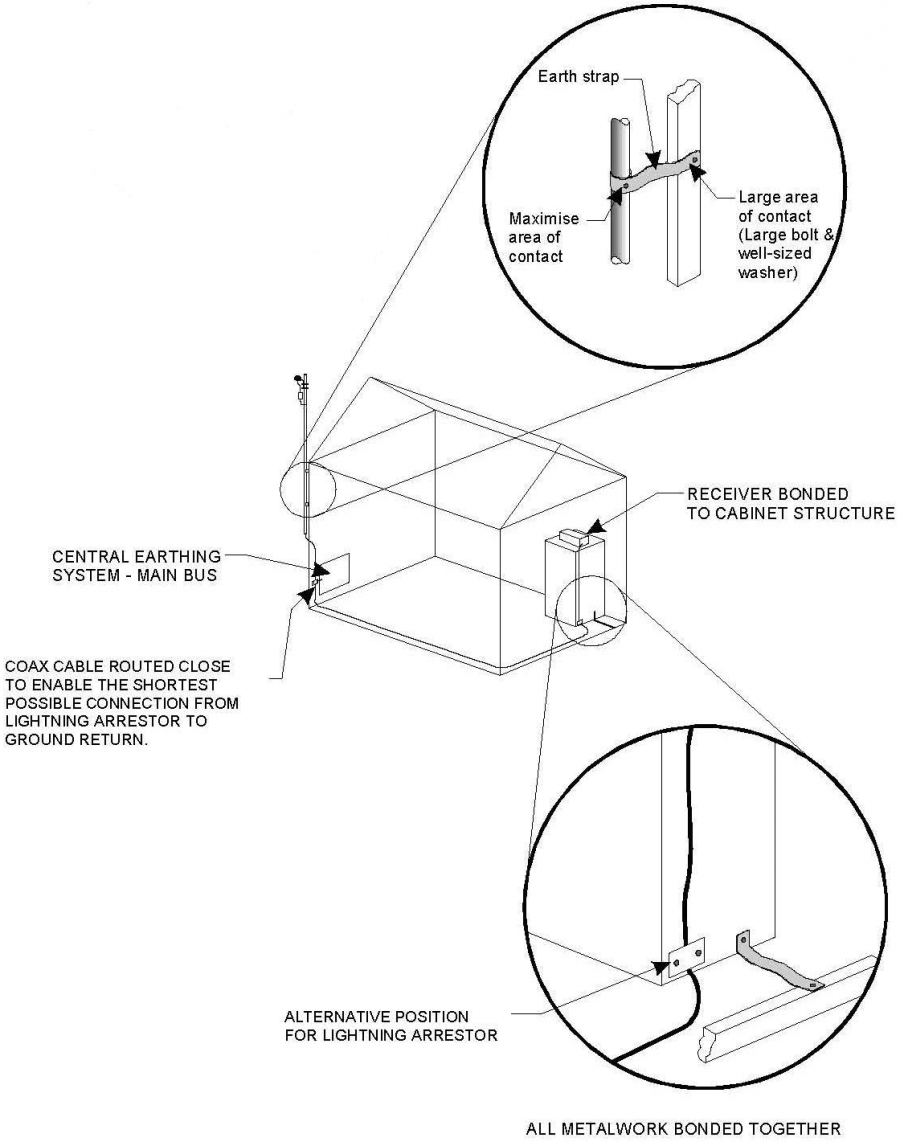 Earth strap

Maximise area of contact

Large area of contact (Large bolt & well-sized washer)

RECEIVER BONDED TO CABINET STRUCTURE

CENTRAL EARTHING SYSTEM - MAIN BUS

COAX CABLE ROUTED CLOSE TO ENABLE THE SHORTEST POSSIBLE CONNECTION FROM LIGHTNING ARRESTOR TO GROUND RETURN.

ALTERNATIVE POSITION FOR LIGHTNING ARRESTOR

ALL METALWORK BONDED TOGETHER